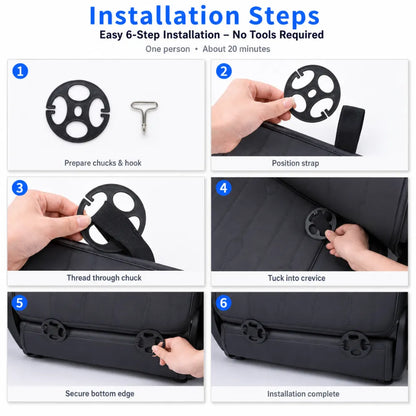 Installation Steps

Easy 6-Step Installation – No Tools Required

One person • About 20 minutes

1

Prepare chucks & hook

2

Position strap

3

Thread through chuck

4

Tuck into crevice

5

Secure bottom edge

6

Installation complete